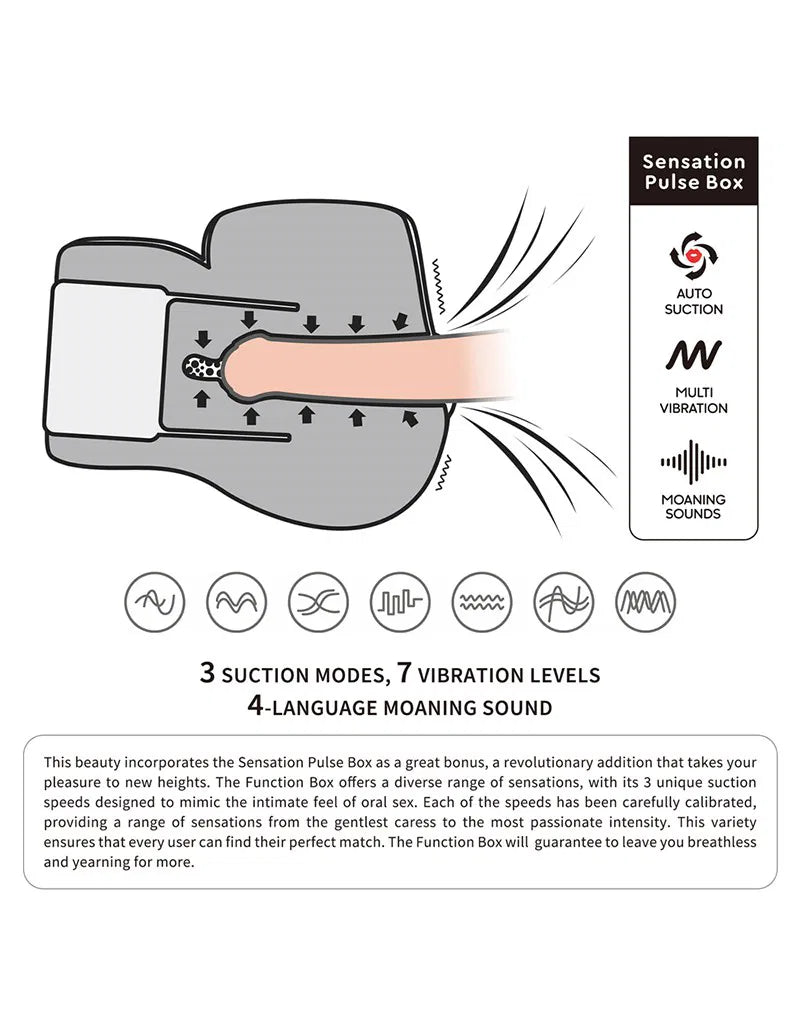 Sensation Pulse Box

AUTO SUCTION

MULTI VIBRATION

MOANING SOUNDS

3 SUCTION MODES, 7 VIBRATION LEVELS
4-LANGUAGE MOANING SOUND

This beauty incorporates the Sensation Pulse Box as a great bonus, a revolutionary addition that takes your pleasure to new heights. The Function Box offers a diverse range of sensations, with its 3 unique suction speeds designed to mimic the intimate feel of oral sex. Each of the speeds has been carefully calibrated, providing a range of sensations from the gentlest caress to the most passionate intensity. This variety ensures that every user can find their perfect match. The Function Box will guarantee to leave you breathless and yearning for more.