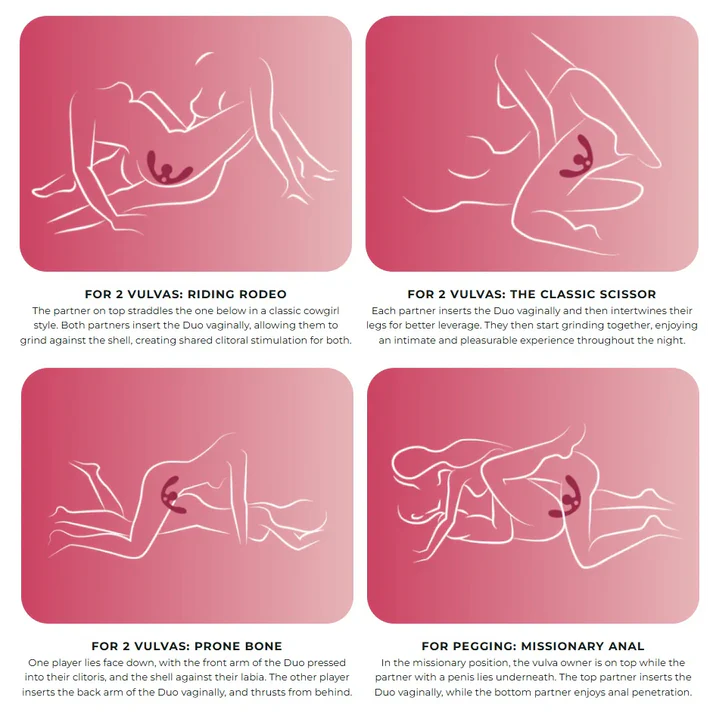 FOR 2 VULVAS: RIDING RODEO
The partner on top straddles the one below in a classic cowgirl style. Both partners insert the Duo vaginally, allowing them to grind against the shell, creating shared clitoral stimulation for both.

FOR 2 VULVAS: THE CLASSIC SCISSOR
Each partner inserts the Duo vaginally and then intertwines their legs for better leverage. They then start grinding together, enjoying an intimate and pleasurable experience throughout the night.

FOR 2 VULVAS: PRONE BONE
One player lies face down, with the front arm of the Duo pressed into their clitoris, and the shell against their labia. The other player inserts the back arm of the Duo vaginally, and thrusts from behind.

FOR PEGGING: MISSIONARY ANAL
In the missionary position, the vulva owner is on top while the partner with a penis lies underneath. The top partner inserts the Duo vaginally, while the bottom partner enjoys anal penetration.