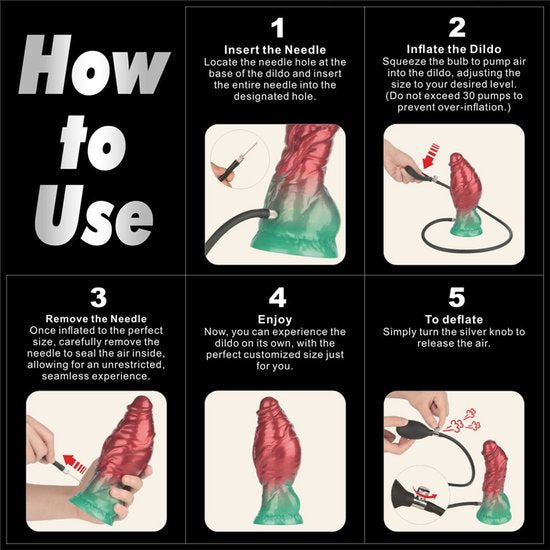 How to Use

1
Insert the Needle
Locate the needle hole at the base of the dildo and insert the entire needle into the designated hole.

2
Inflate the Dildo
Squeeze the bulb to pump air into the dildo, adjusting the size to your desired level. (Do not exceed 30 pumps to prevent over-inflation.)

3
Remove the Needle
Once inflated to the perfect size, carefully remove the needle to seal the air inside, allowing for an unrestricted, seamless experience.

4
Enjoy
Now, you can experience the dildo on its own, with the perfect customized size just for you.

5
To deflate
Simply turn the silver knob to release the air.