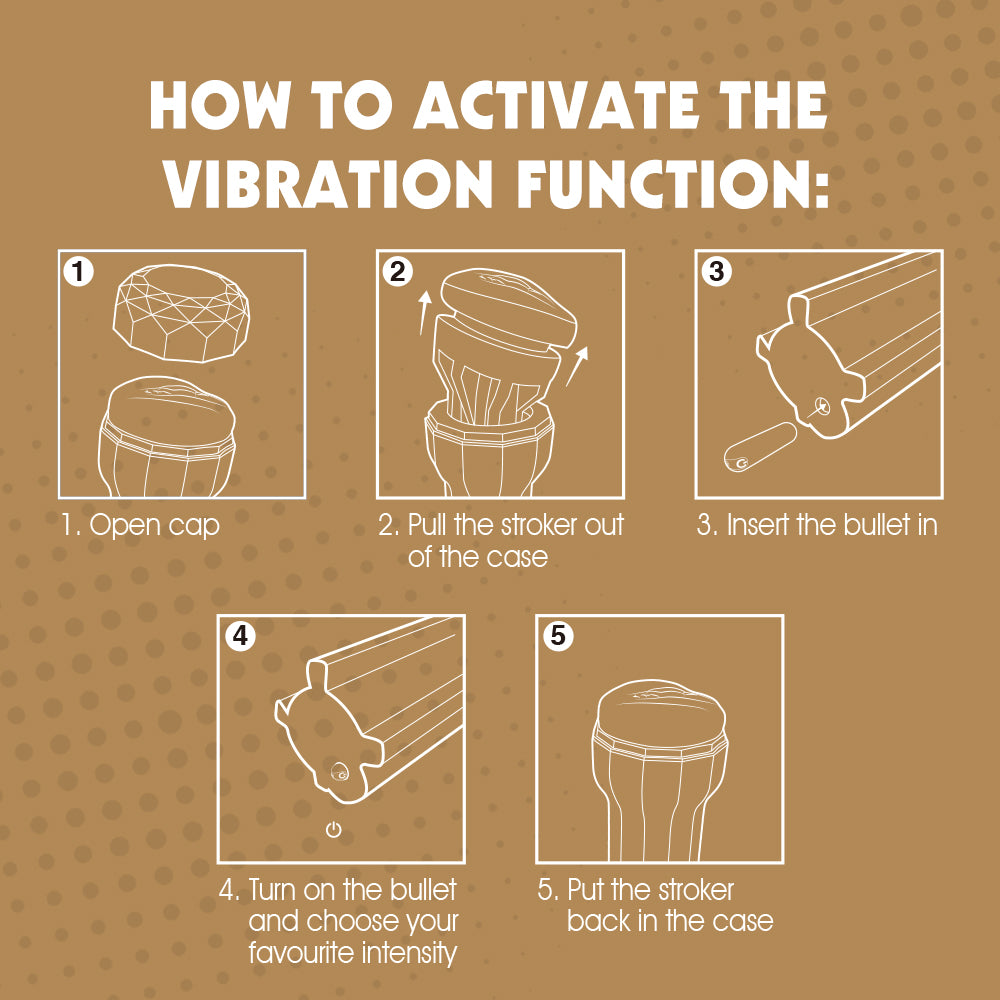 HOW TO ACTIVATE THE VIBRATION FUNCTION:

1

1. Open cap

2

2. Pull the stroker out of the case

3

3. Insert the bullet in

4

4. Turn on the bullet and choose your favourite intensity

5

5. Put the stroker back in the case